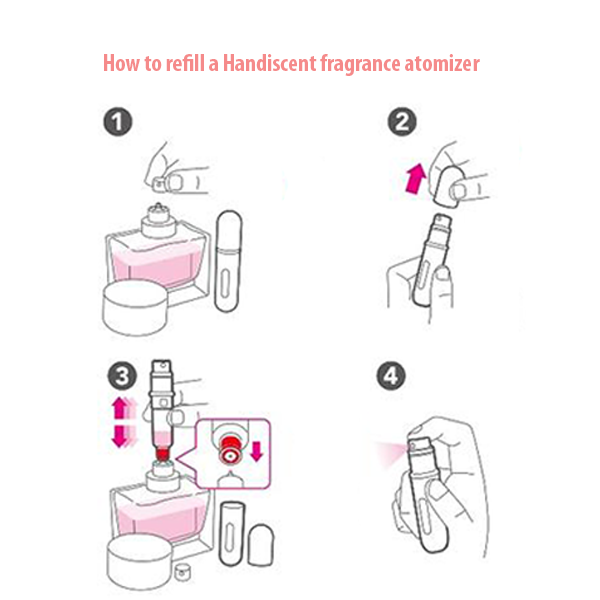 How to refill a Handiscent fragrance atomizer

1

2

3

4